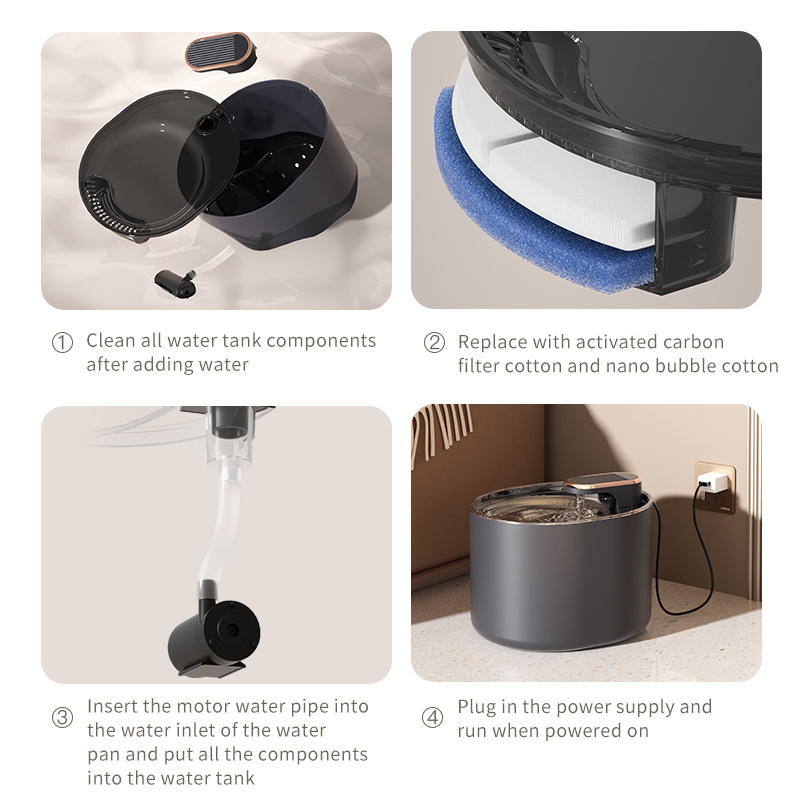 ① Clean all water tank components after adding water

② Replace with activated carbon filter cotton and nano bubble cotton

③ Insert the motor water pipe into the water inlet of the water pan and put all the components into the water tank

④ Plug in the power supply and run when powered on